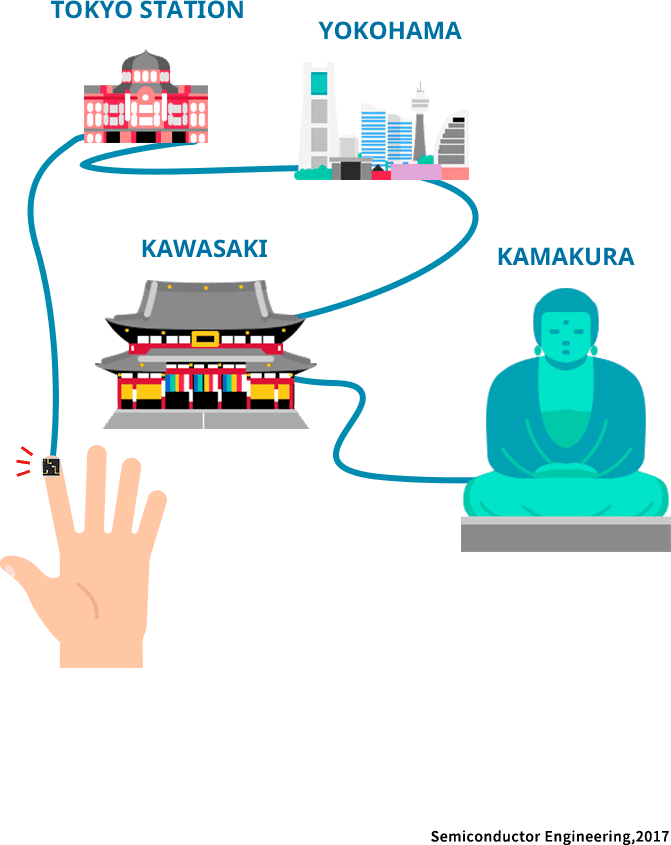 TOKYO STATION

YOKOHAMA

KAWASAKI

KAMAKURA

Semiconductor Engineering,2017