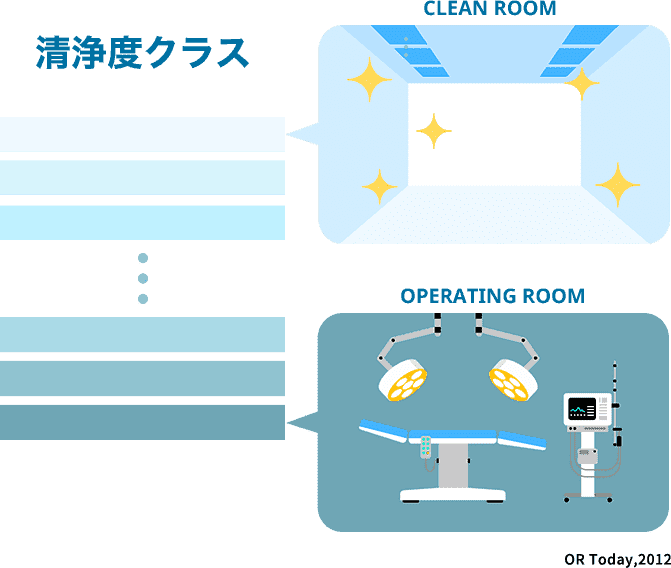 清浄度クラス

CLEAN ROOM

OPERATING ROOM

OR Today,2012