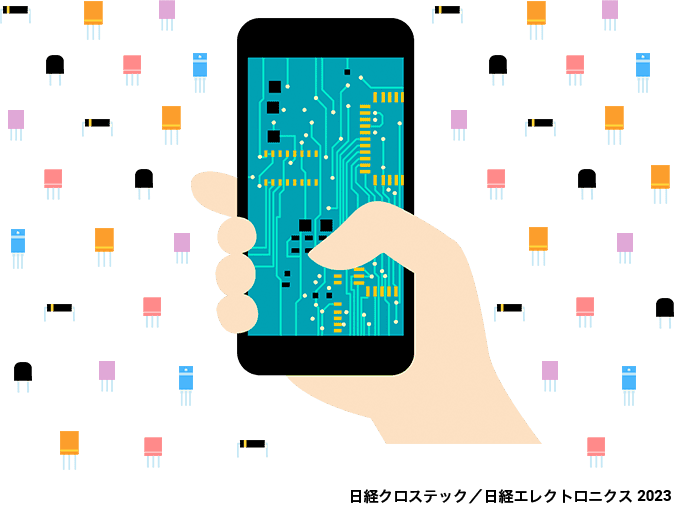 日経クロステック／日経エレクトロニクス 2023